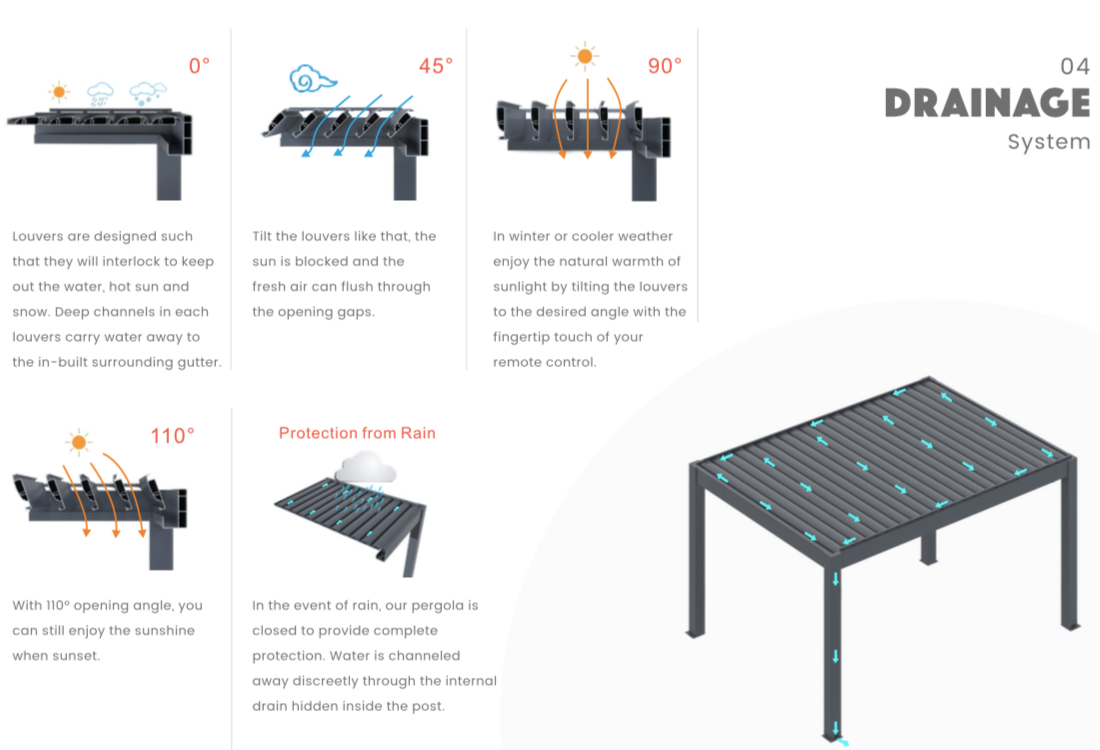 0°

Louvers are designed such that they will interlock to keep out the water, hot sun and snow. Deep channels in each louvers carry water away to the in-built surrounding gutter.

45°

Tilt the louvers like that, the sun is blocked and the fresh air can flush through the opening gaps.

90°

In winter or cooler weather enjoy the natural warmth of sunlight by tilting the louvers to the desired angle with the fingertip touch of your remote control.

04
DRAINAGE
System

110°

With 110° opening angle, you can still enjoy the sunshine when sunset.

Protection from Rain

In the event of rain, our pergola is closed to provide complete protection. Water is channeled away discreetly through the internal drain hidden inside the post.